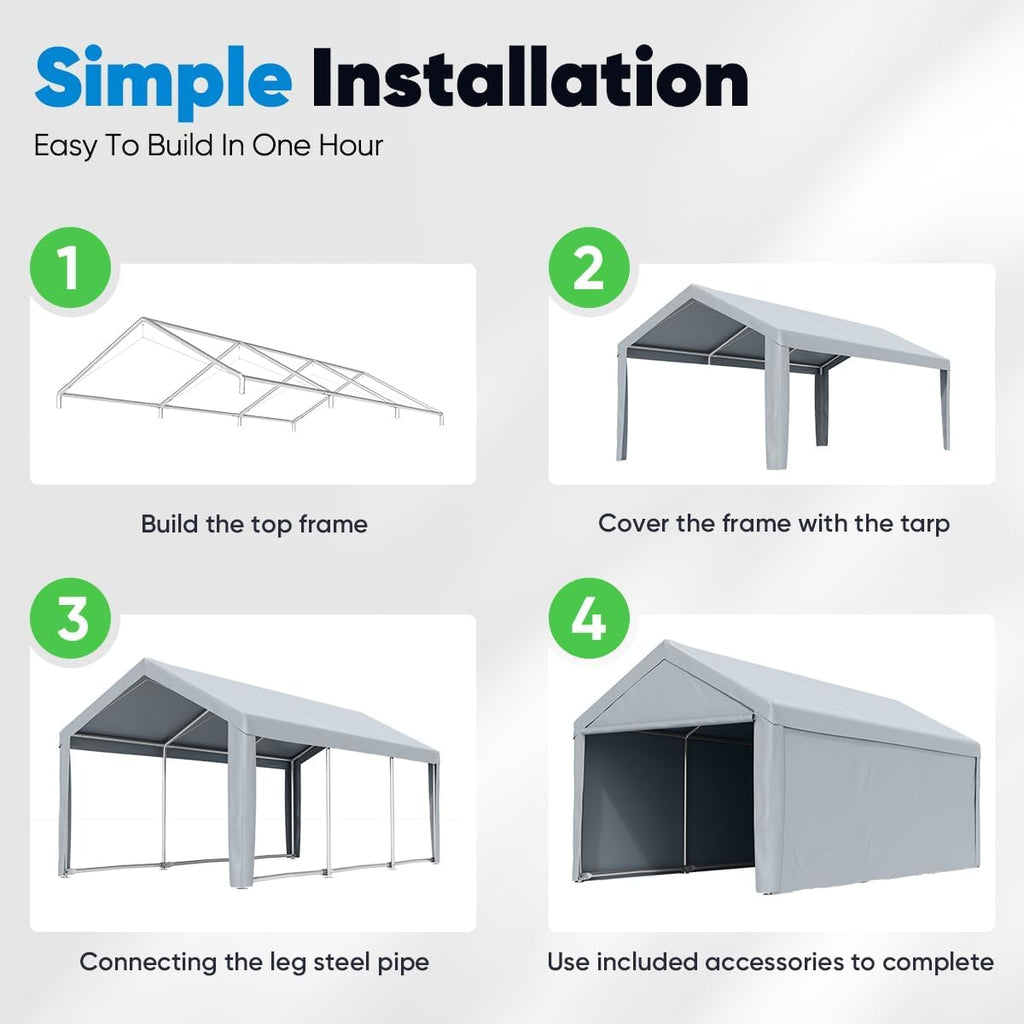 Simple Installation
Easy To Build In One Hour

1
Build the top frame

2
Cover the frame with the tarp

3
Connecting the leg steel pipe

4
Use included accessories to complete