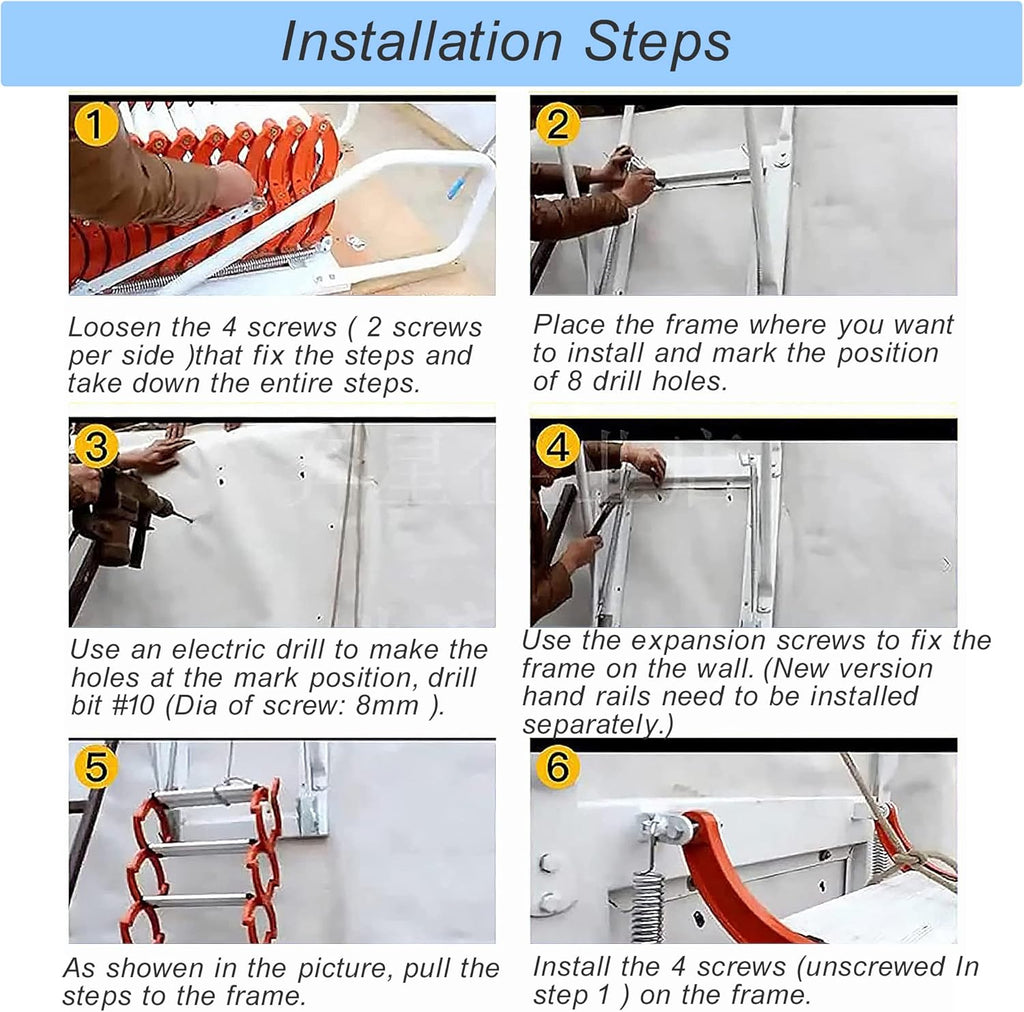 Installation Steps

1

Loosen the 4 screws ( 2 screws per side )that fix the steps and take down the entire steps.

2

Place the frame where you want to install and mark the position of 8 drill holes.

3

Use an electric drill to make the holes at the mark position, drill bit #10 (Dia of screw: 8mm ).

4

Use the expansion screws to fix the frame on the wall. (New version hand rails need to be installed separately.)

5

As showen in the picture, pull the steps to the frame.

6

Install the 4 screws (unscrewed In step 1 ) on the frame.